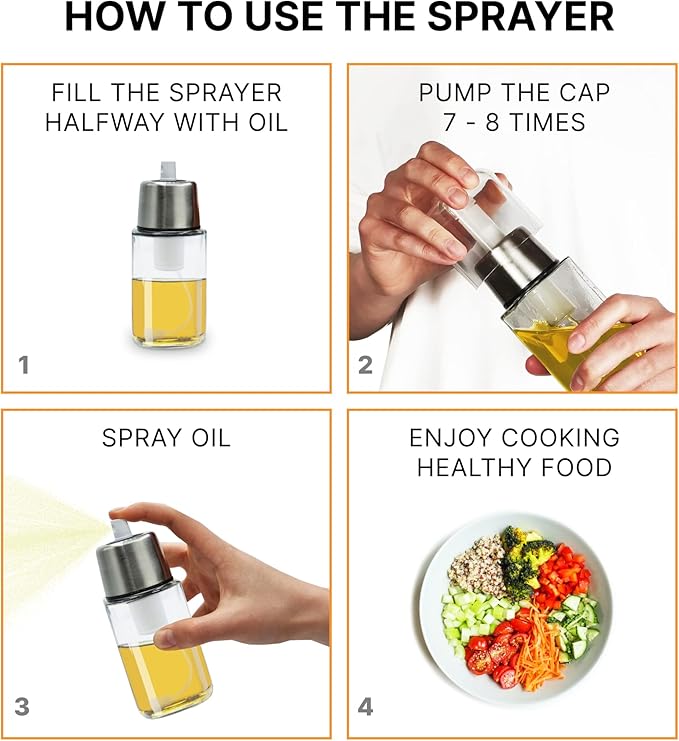 HOW TO USE THE SPRAYER

FILL THE SPRAYER HALFWAY WITH OIL

1

PUMP THE CAP 7 - 8 TIMES

2

SPRAY OIL

3

ENJOY COOKING HEALTHY FOOD

4