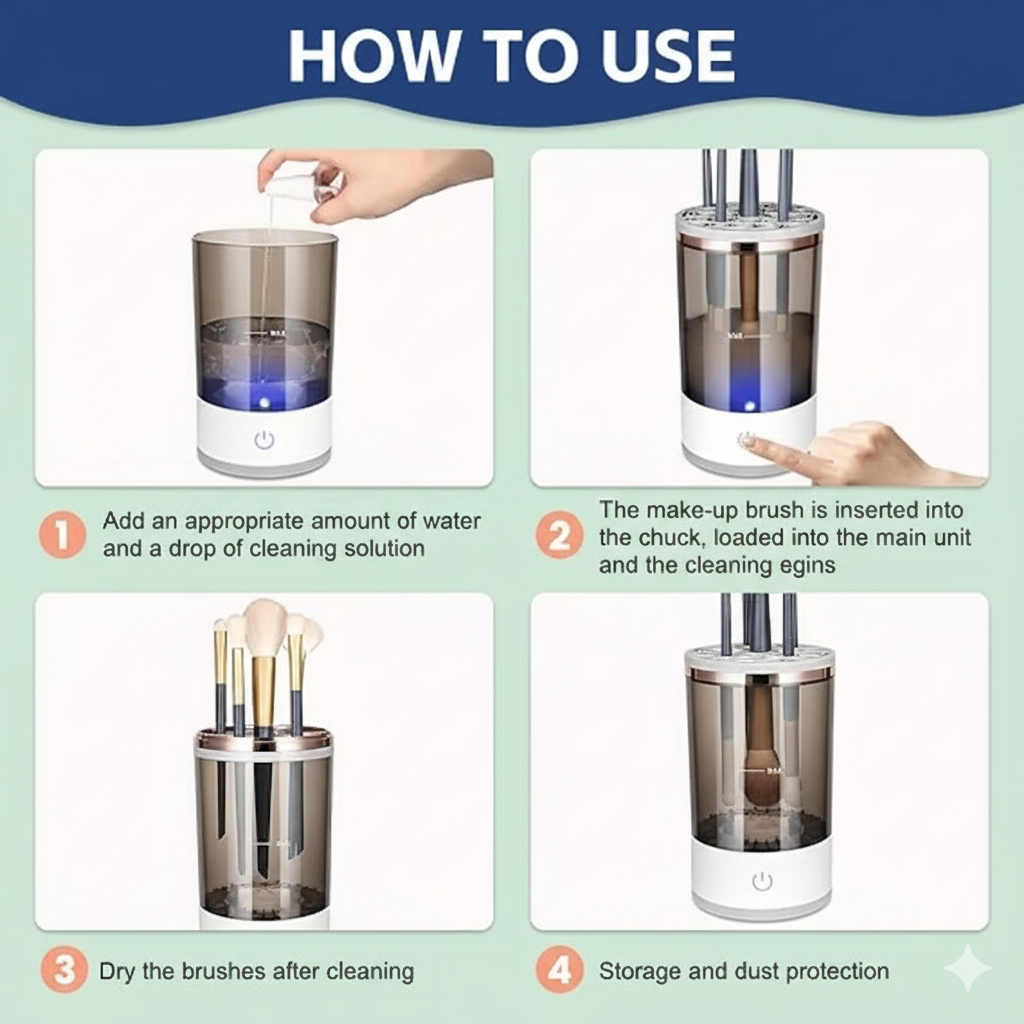 HOW TO USE

1 Add an appropriate amount of water and a drop of cleaning solution

2 The make-up brush is inserted into the chuck, loaded into the main unit and the cleaning egins

3 Dry the brushes after cleaning

4 Storage and dust protection